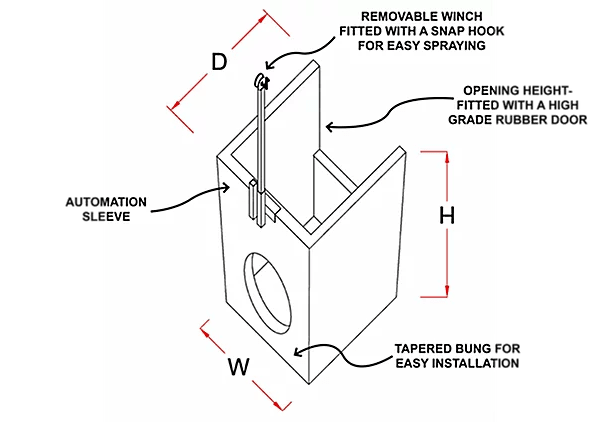 REMOVABLE WINCH FITTED WITH A SNAP HOOK FOR EASY SPRAYING

D

OPENING HEIGHT- FITTED WITH A HIGH GRADE RUBBER DOOR

AUTOMATION SLEEVE

H

W

TAPERED BUNG FOR EASY INSTALLATION